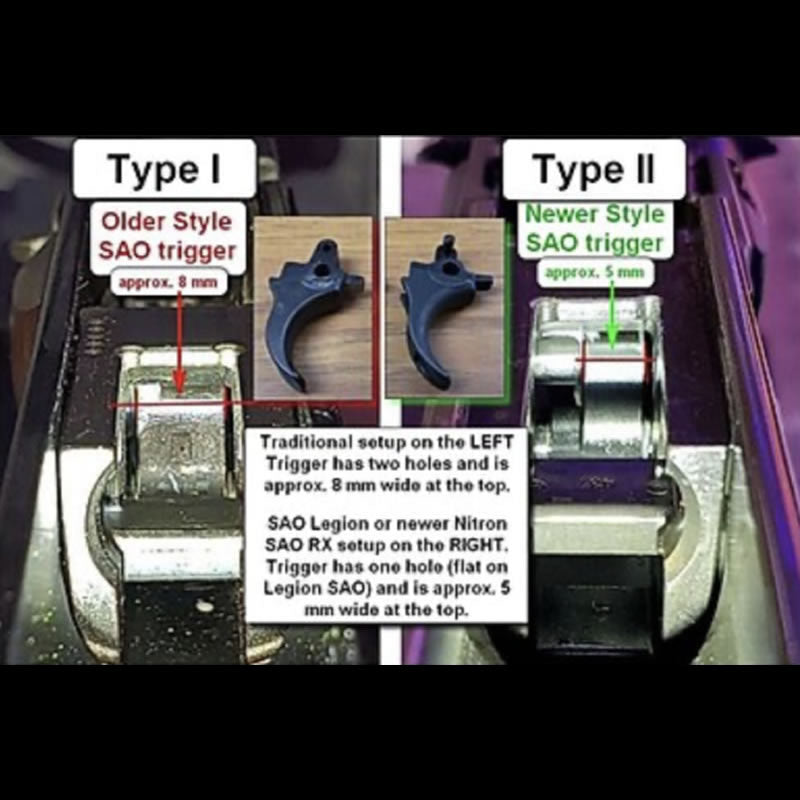 Type I

Older Style SAO trigger

approx. 8 mm

Type II

Newer Style SAO trigger

approx. 5 mm

Traditional setup on the LEFT Trigger has two holes and is approx. 8 mm wide at the top.

SAO Legion or newer Nitron SAO RX setup on the RIGHT. Trigger has one hole (flat on Legion SAO) and is approx. 5 mm wide at the top.