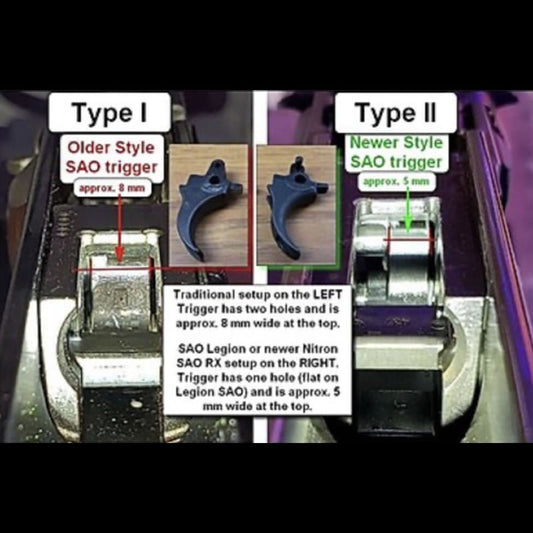 Type I

Older Style SAO trigger

approx. 8 mm

Type II

Newer Style SAO trigger

approx. 5 mm

Traditional setup on the LEFT Trigger has two holes and is approx. 8 mm wide at the top.

SAO Legion or newer Nitron SAO RX setup on the RIGHT. Trigger has one hole (flat on Legion SAO) and is approx. 5 mm wide at the top.