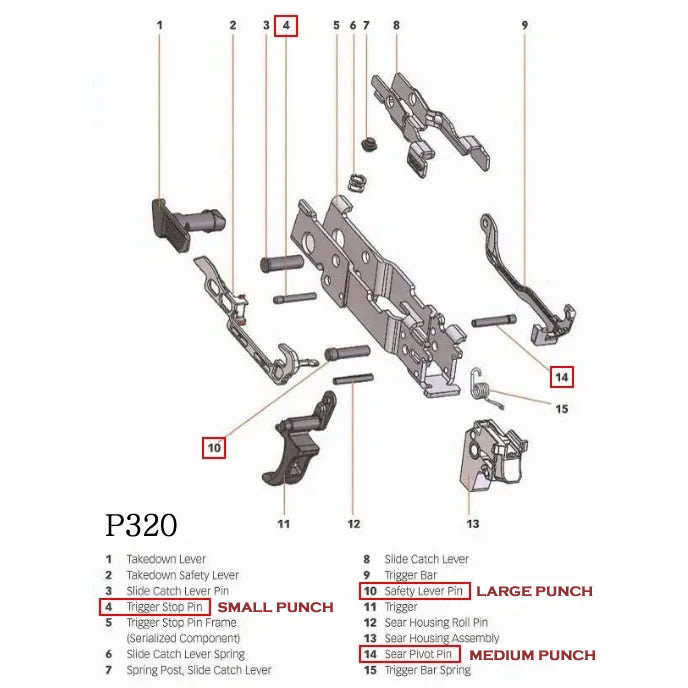 1 2 3 4 5 6 7 8 9

14

15

10

11 12 13

P320

1 Takedown Lever
2 Takedown Safety Lever
3 Slide Catch Lever Pin
4 Trigger Stop Pin SMALL PUNCH
5 Trigger Stop Pin Frame (Serialized Component)
6 Slide Catch Lever Spring
7 Spring Post, Slide Catch Lever

8 Slide Catch Lever
9 Trigger Bar
10 Safety Lever Pin LARGE PUNCH
11 Trigger
12 Sear Housing Roll Pin
13 Sear Housing Assembly
14 Sear Pivot Pin MEDIUM PUNCH
15 Trigger Bar Spring